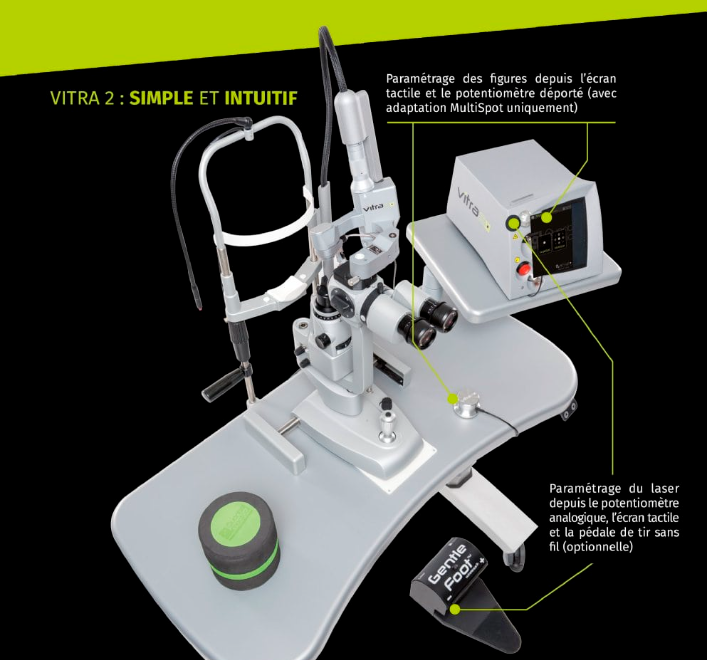 VITRA 2 : SIMPLE ET INTUITIF

Paramétrage des figures depuis l'écran tactile et le potentiomètre déporté (avec adaptation MultiSpot uniquement)

vitra

vitra

Paramétrage du laser depuis le potentiomètre analogique, l'écran tactile et la pédale de tir sans fil (optionnelle)

Gentle Foot